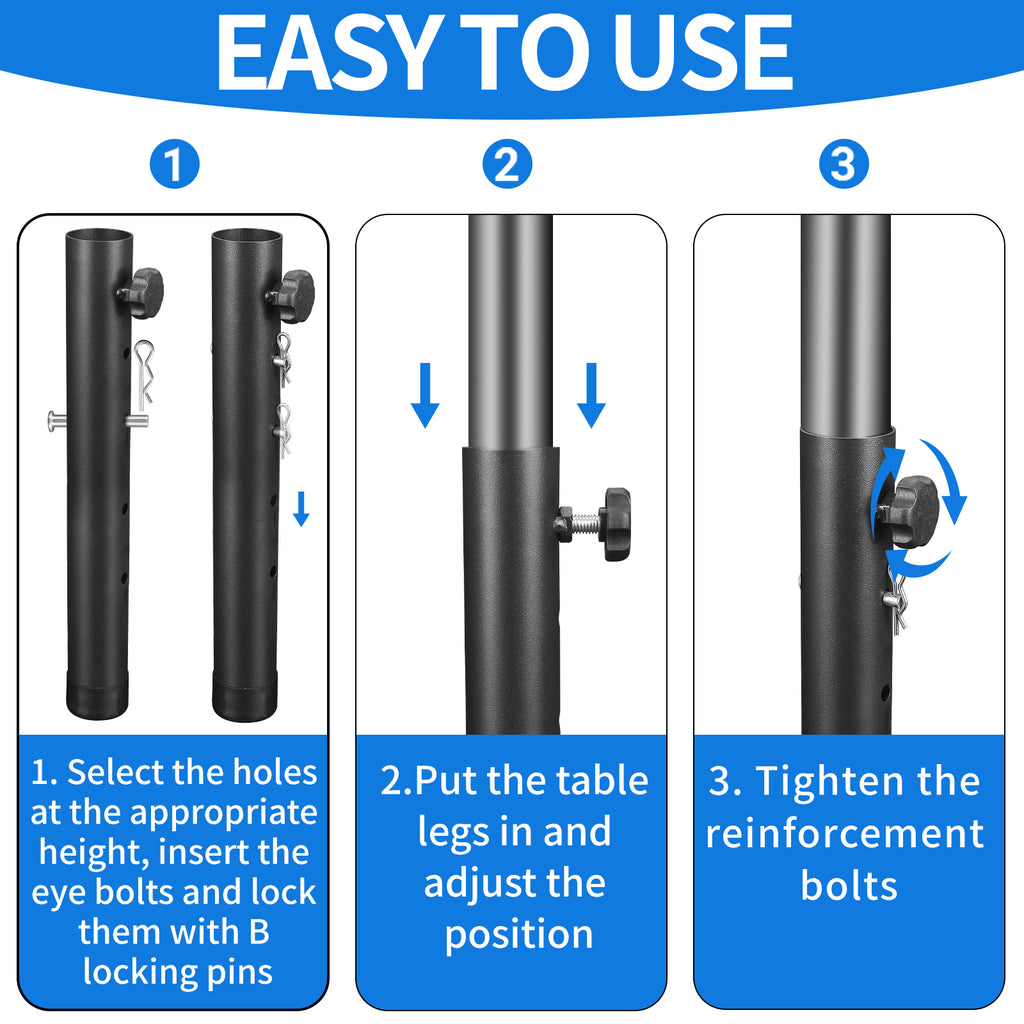 EASY TO USE

1

2

3

1. Select the holes at the appropriate height, insert the eye bolts and lock them with B locking pins

2.Put the table legs in and adjust the position

3. Tighten the reinforcement bolts