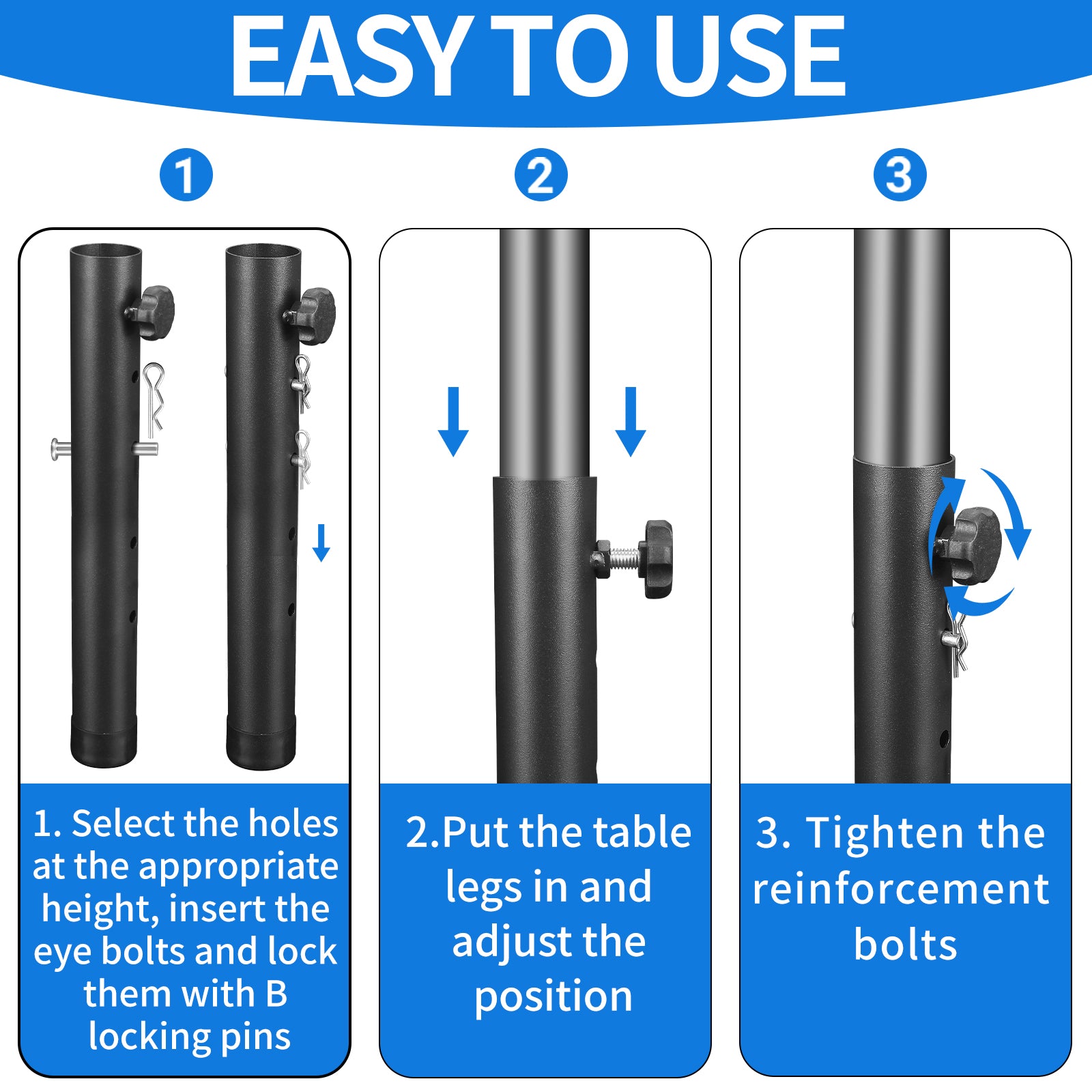 EASY TO USE

1

2

3

1. Select the holes at the appropriate height, insert the eye bolts and lock them with B locking pins

2.Put the table legs in and adjust the position

3. Tighten the reinforcement bolts