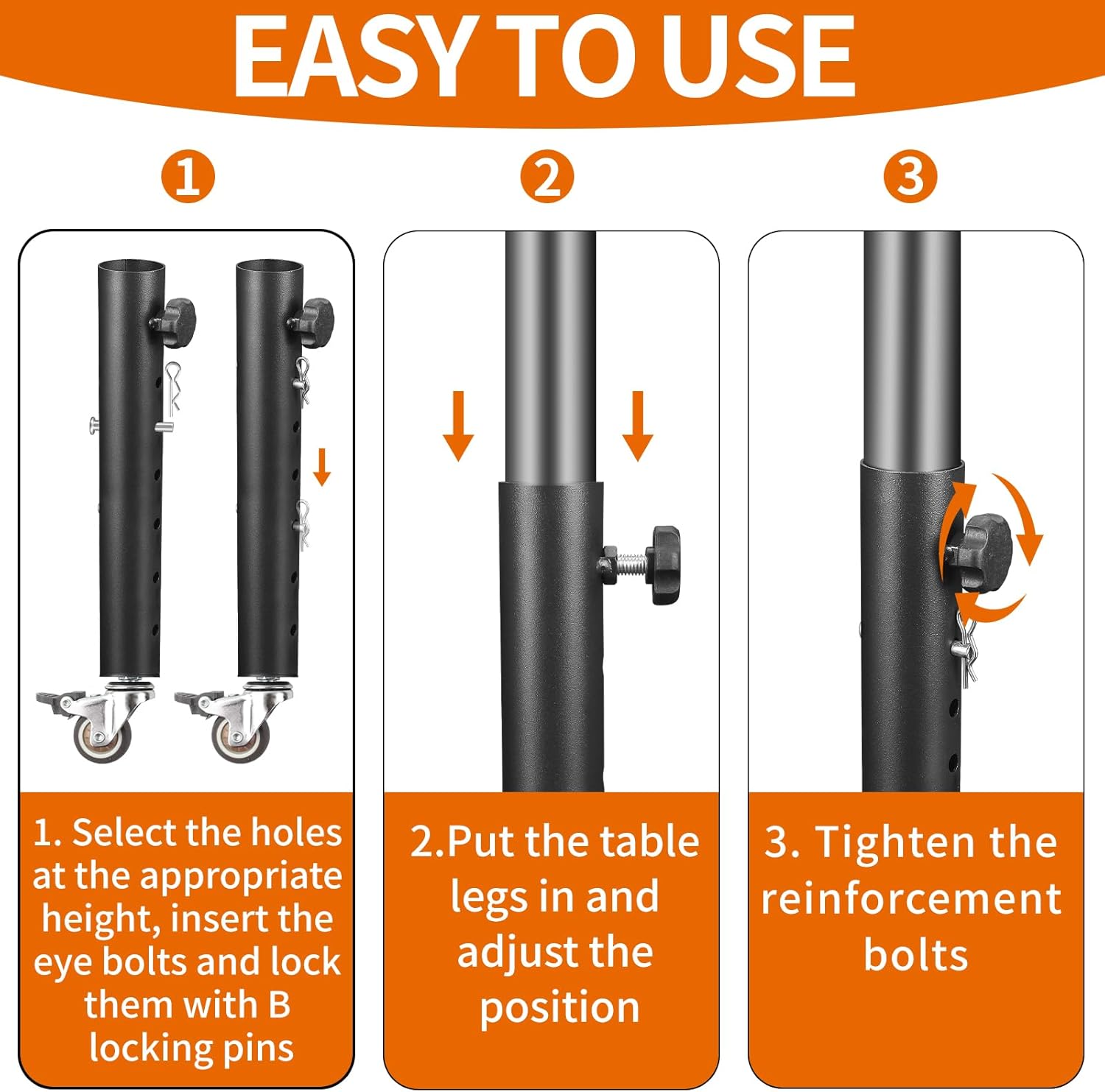 EASY TO USE

1

2

3

1. Select the holes at the appropriate height, insert the eye bolts and lock them with B locking pins

2.Put the table legs in and adjust the position

3. Tighten the reinforcement bolts