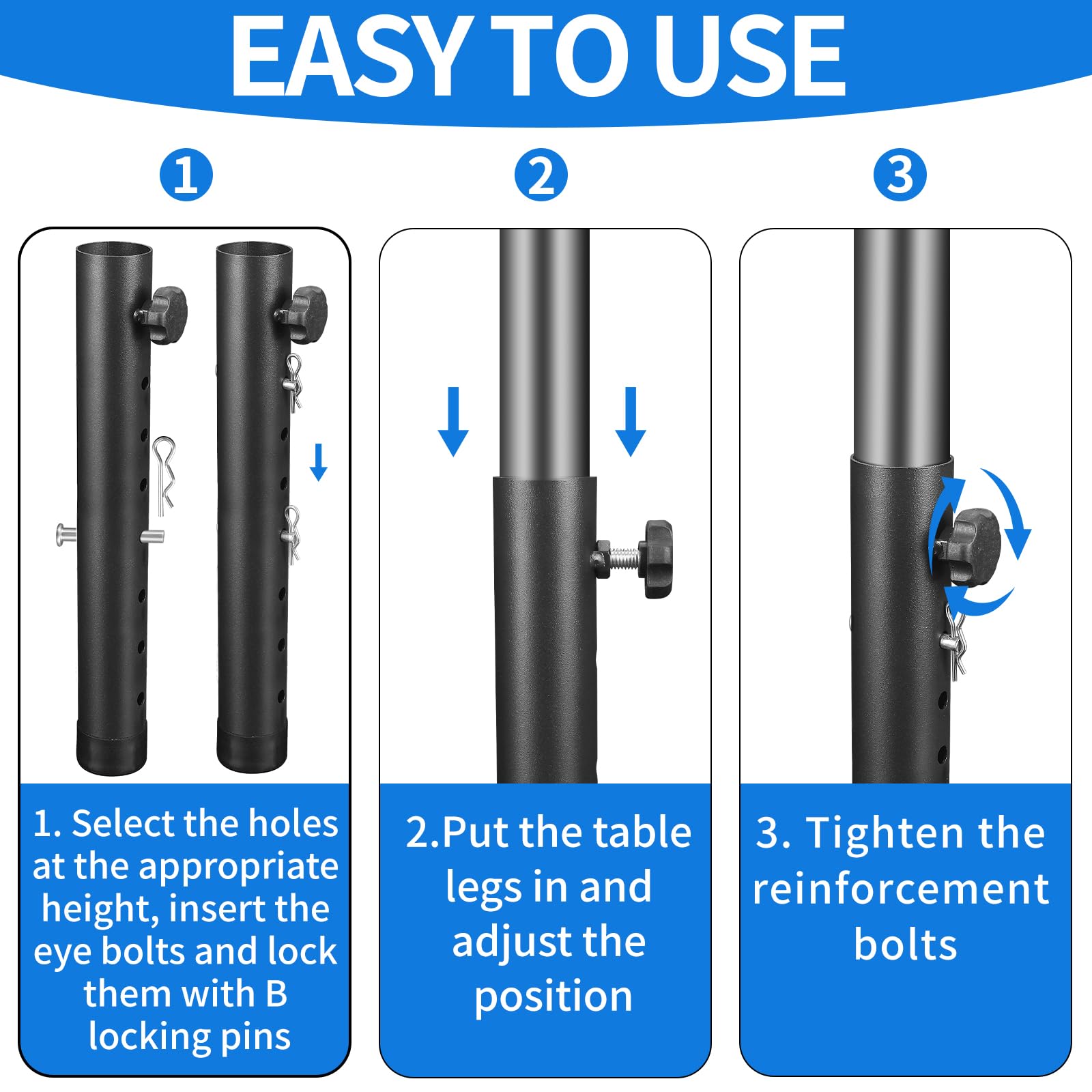 EASY TO USE

1

2

3

1. Select the holes at the appropriate height, insert the eye bolts and lock them with B locking pins

2.Put the table legs in and adjust the position

3. Tighten the reinforcement bolts