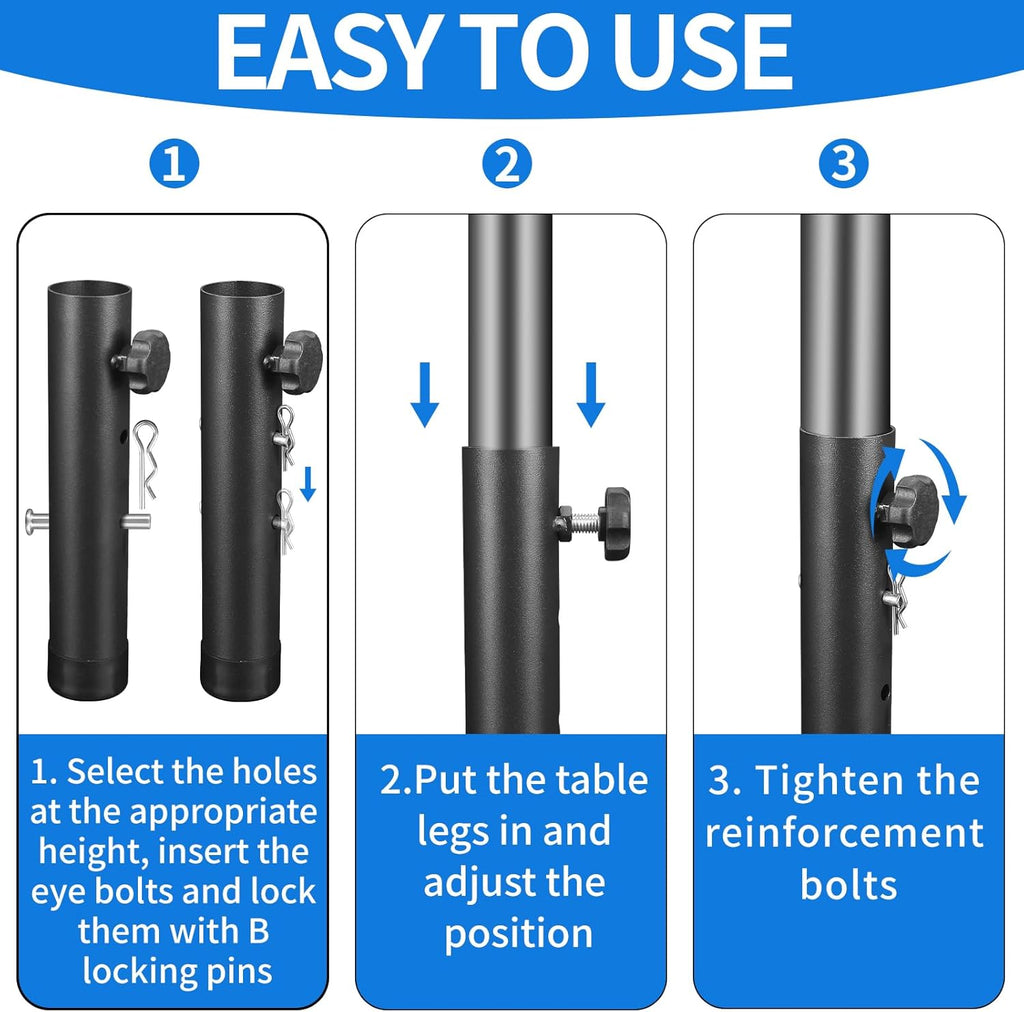 EASY TO USE

1

2

3

1. Select the holes at the appropriate height, insert the eye bolts and lock them with B locking pins

2.Put the table legs in and adjust the position

3. Tighten the reinforcement bolts