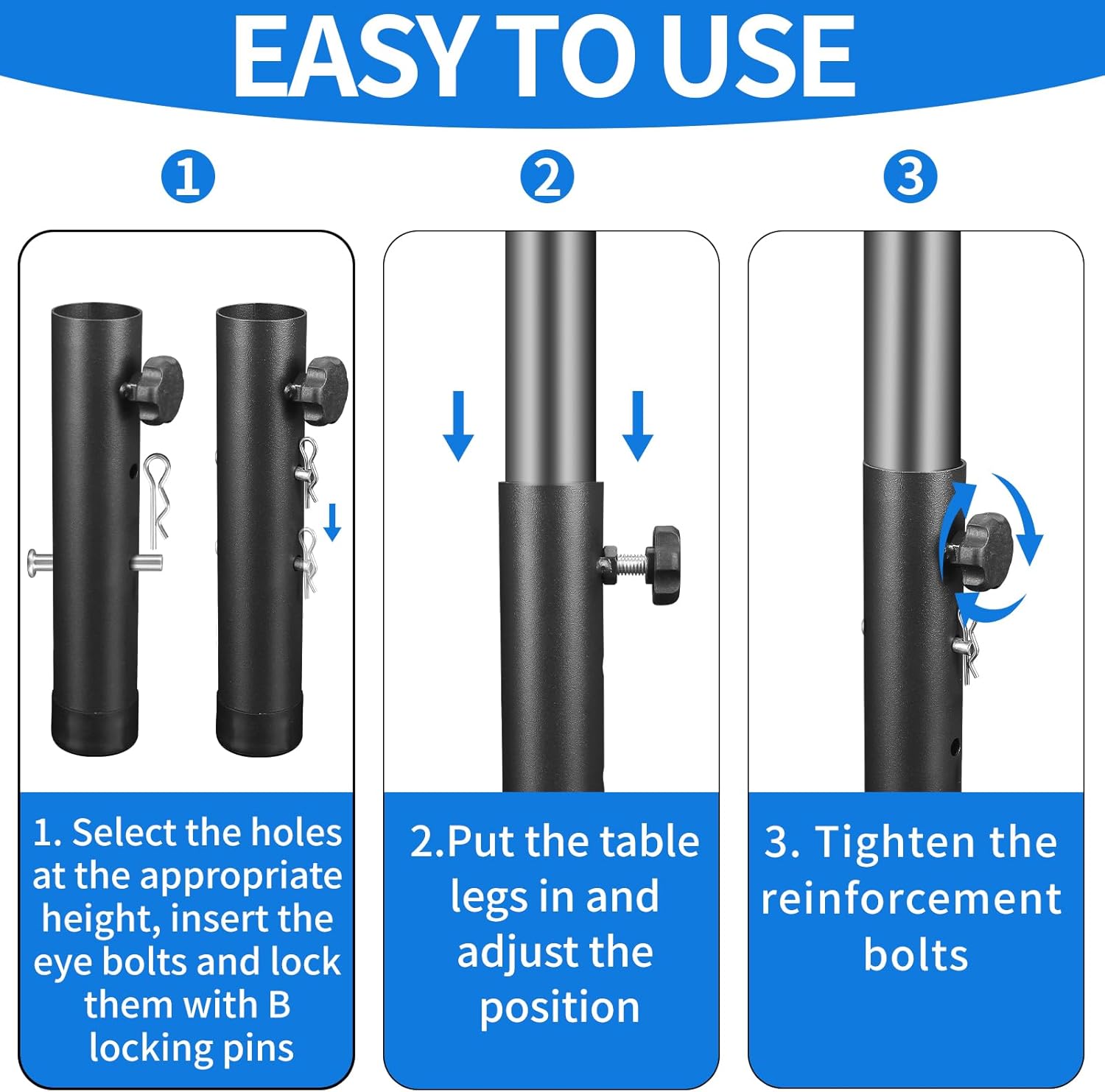 EASY TO USE

1

2

3

1. Select the holes at the appropriate height, insert the eye bolts and lock them with B locking pins

2.Put the table legs in and adjust the position

3. Tighten the reinforcement bolts