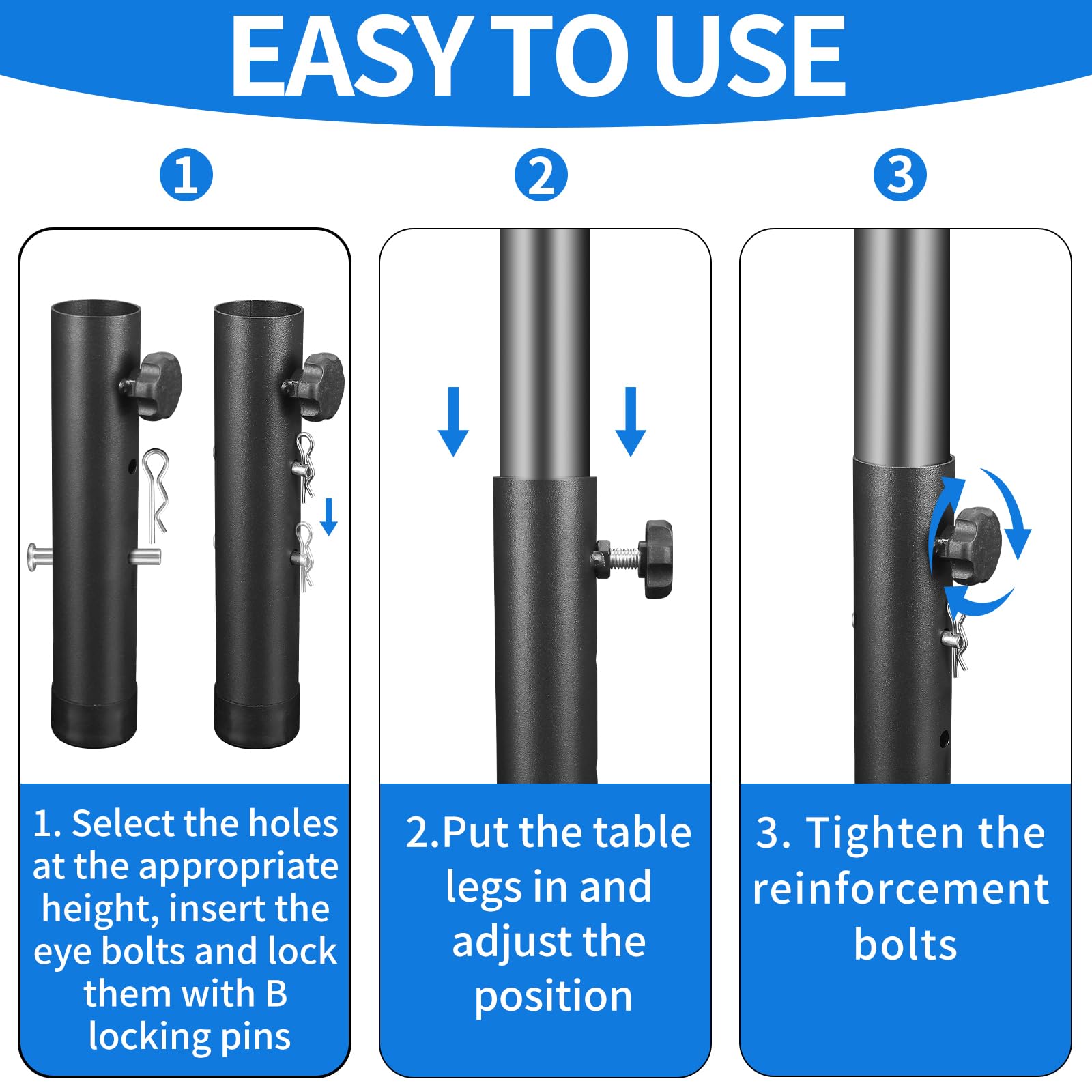 EASY TO USE

1

2

3

1. Select the holes at the appropriate height, insert the eye bolts and lock them with B locking pins

2.Put the table legs in and adjust the position

3. Tighten the reinforcement bolts