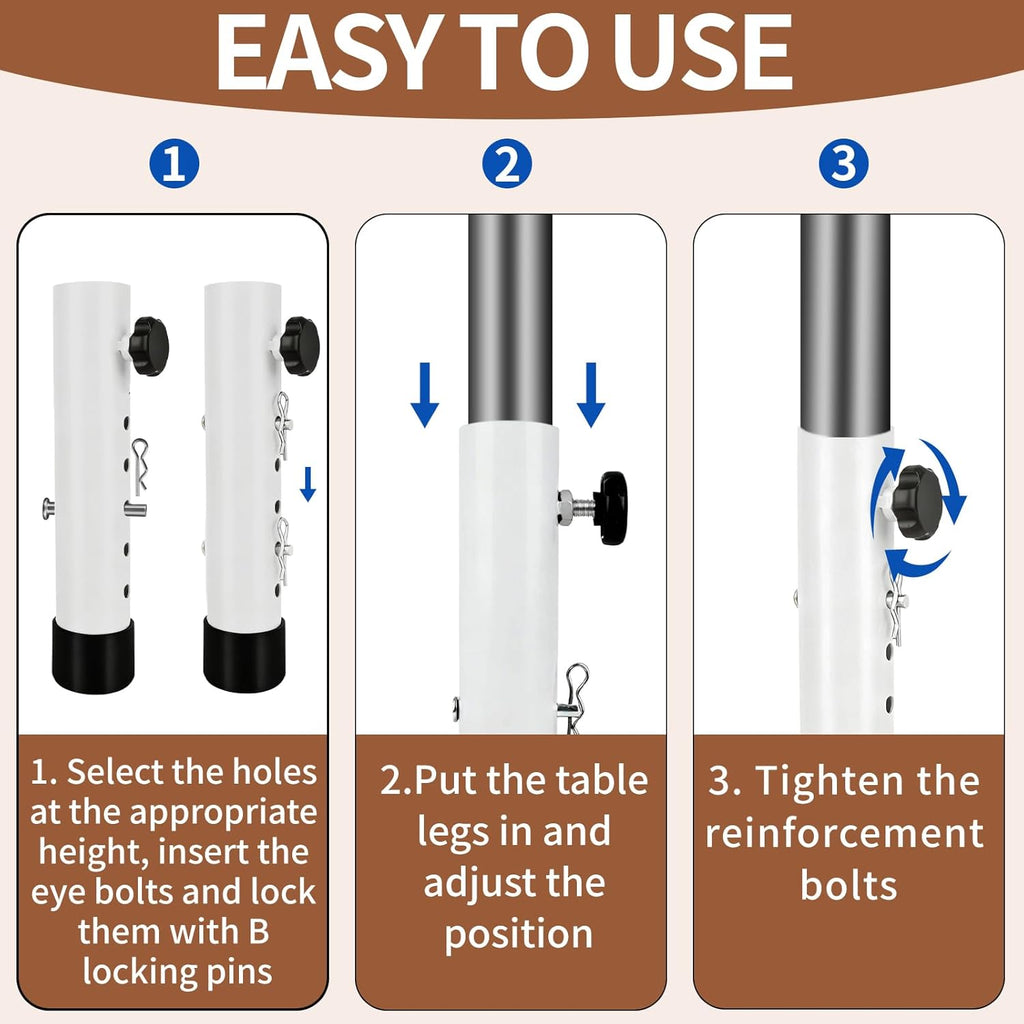 EASY TO USE

1

2

3

1. Select the holes at the appropriate height, insert the eye bolts and lock them with B locking pins

2.Put the table legs in and adjust the position

3. Tighten the reinforcement bolts