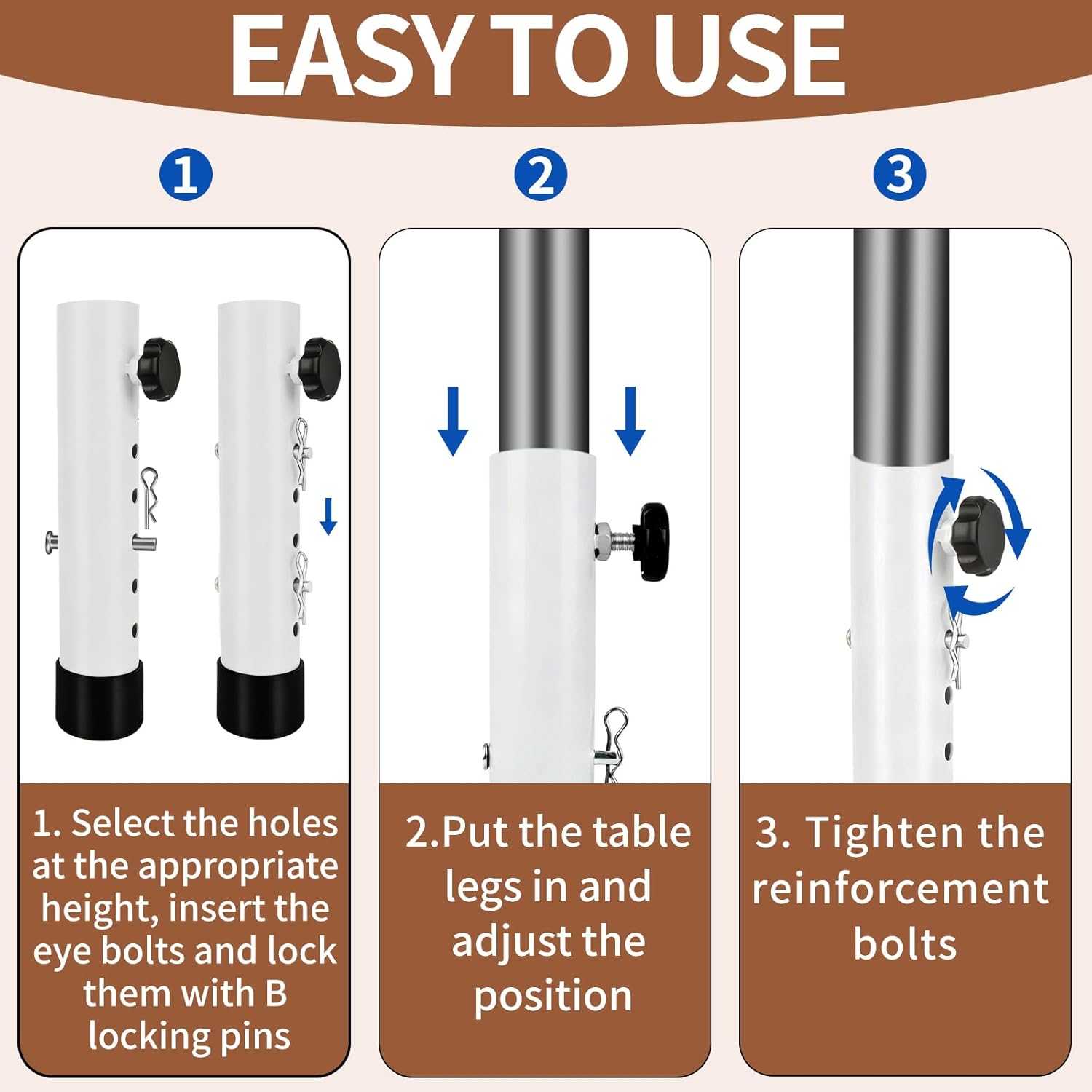 EASY TO USE

1

2

3

1. Select the holes at the appropriate height, insert the eye bolts and lock them with B locking pins

2.Put the table legs in and adjust the position

3. Tighten the reinforcement bolts