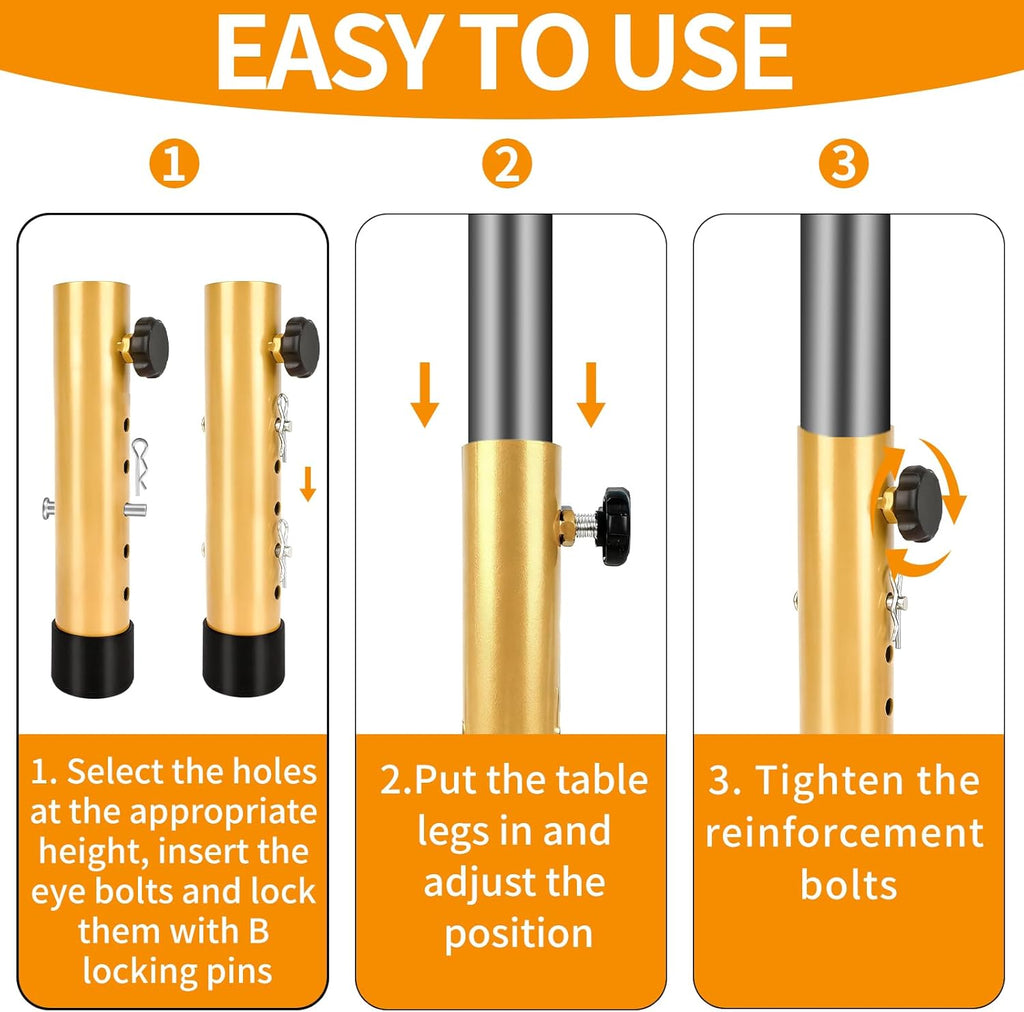 EASY TO USE

1

1. Select the holes at the appropriate height, insert the eye bolts and lock them with B locking pins

2

2.Put the table legs in and adjust the position

3

3. Tighten the reinforcement bolts