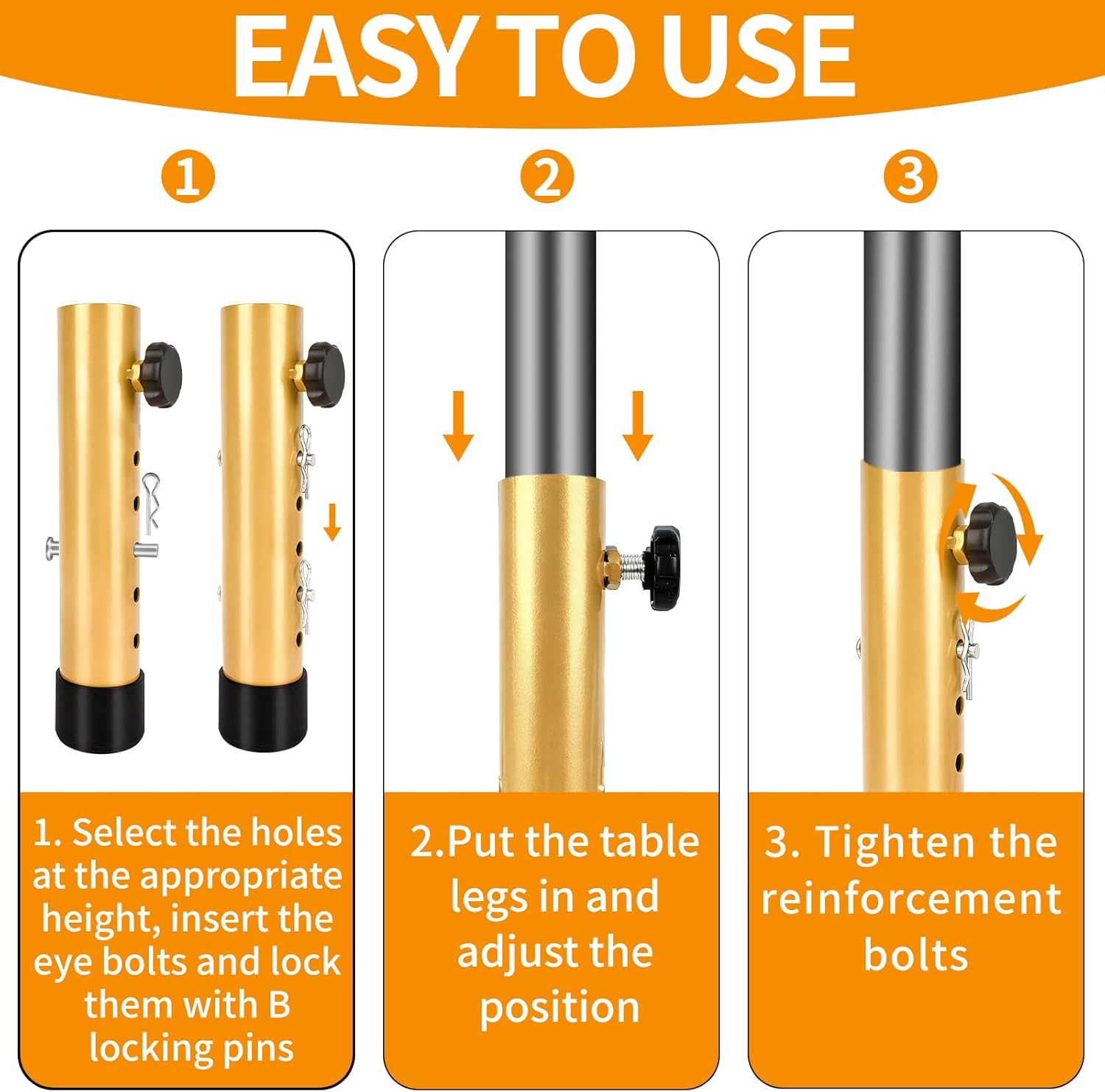 EASY TO USE

1

2

3

1. Select the holes at the appropriate height, insert the eye bolts and lock them with B locking pins

2.Put the table legs in and adjust the position

3. Tighten the reinforcement bolts