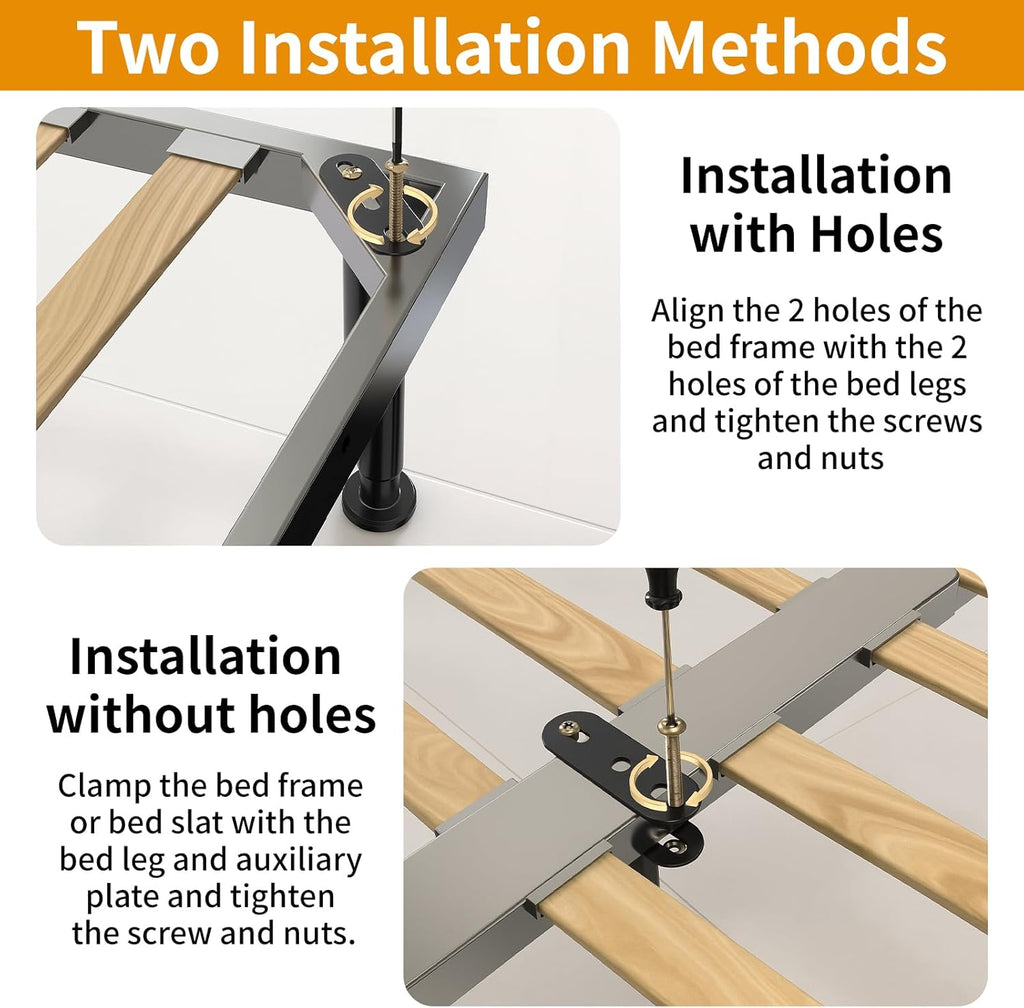 Two Installation Methods

Installation with Holes

Align the 2 holes of the bed frame with the 2 holes of the bed legs and tighten the screws and nuts

Installation without holes

Clamp the bed frame or bed slat with the bed leg and auxiliary plate and tighten the screw and nuts.